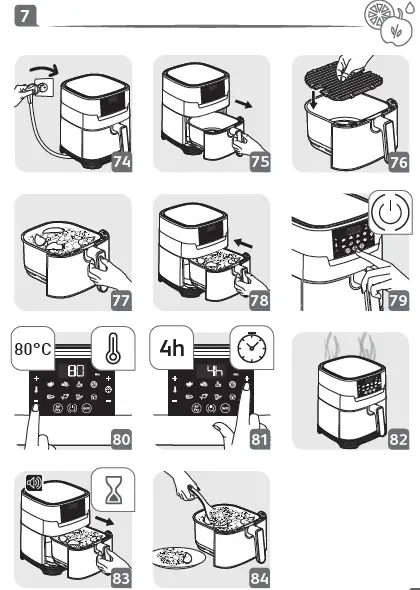 7

74

75

76

77

78

79

80°C

80

80

4h

4h

81

82

83

84