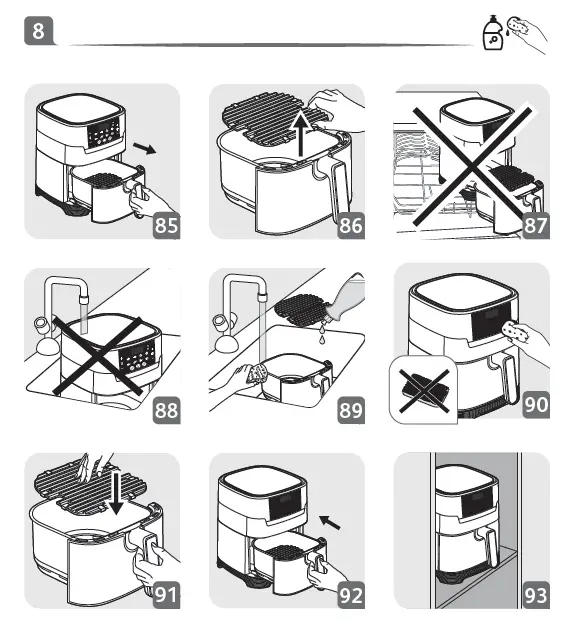 8

85

86

87

88

89

90

91

92

93