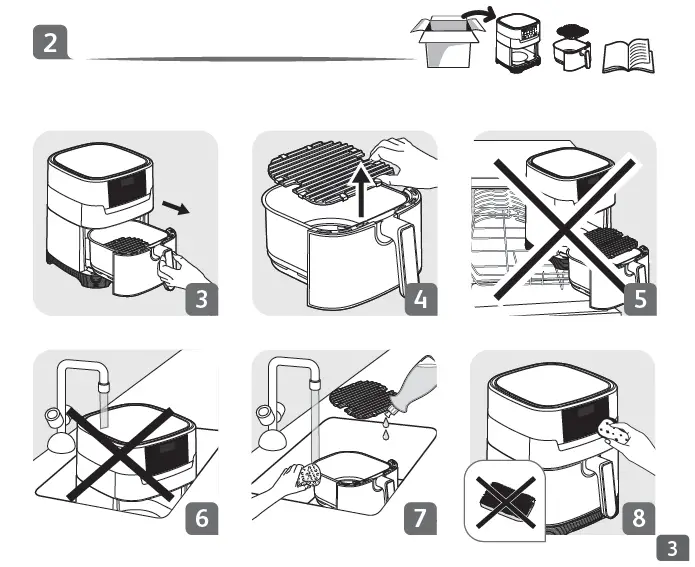 2

3

4

5

6

7

8

3