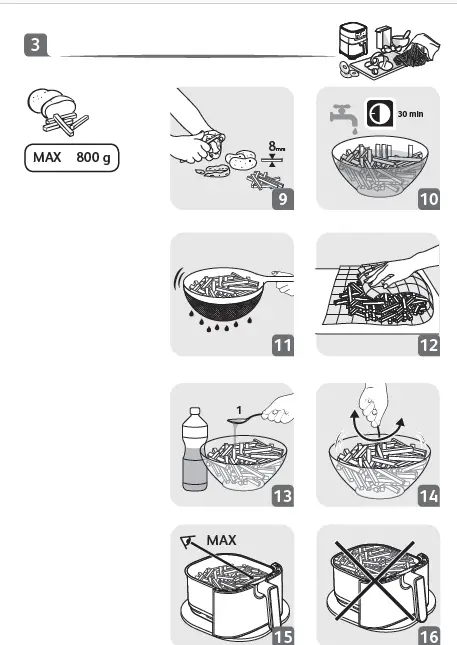 3

MAX 800 g

8mm

9

30 min

10

11

12

1

13

14

MAX

15

16