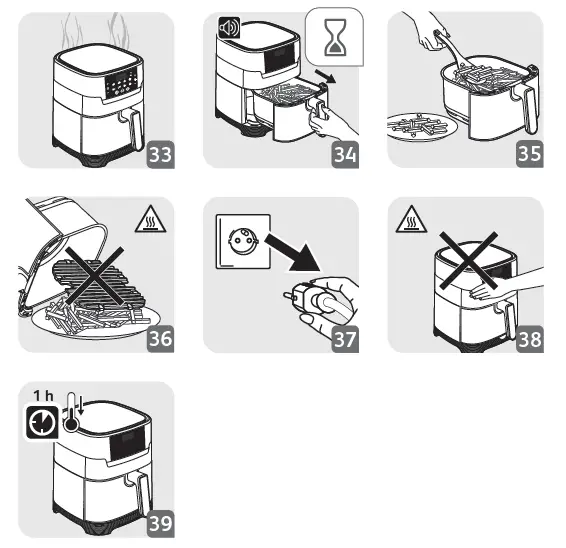 33

34

35

36

37

38

1 h

39