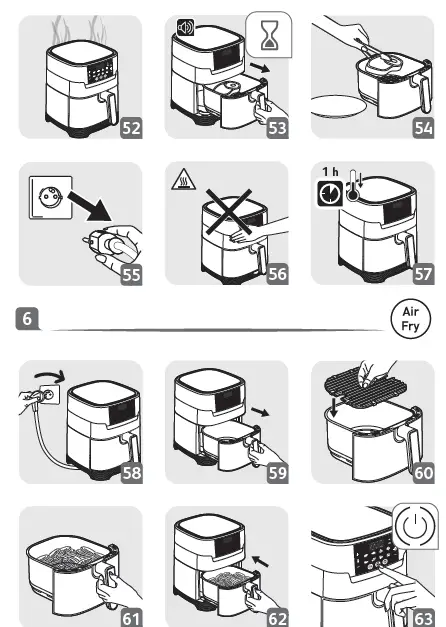 52
53
54
55
56
1 h
57
6
Air Fry
58
59
60
61
62
63