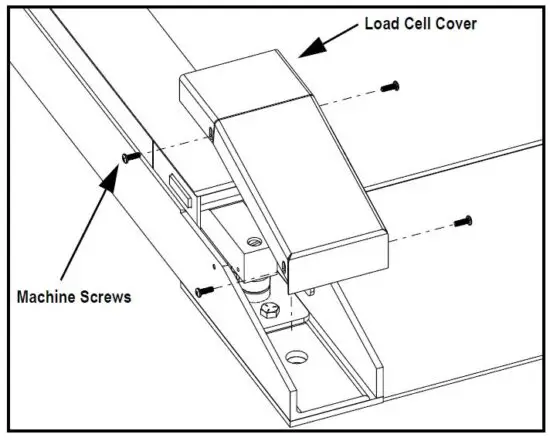 Load Cell Cover

Machine Screws