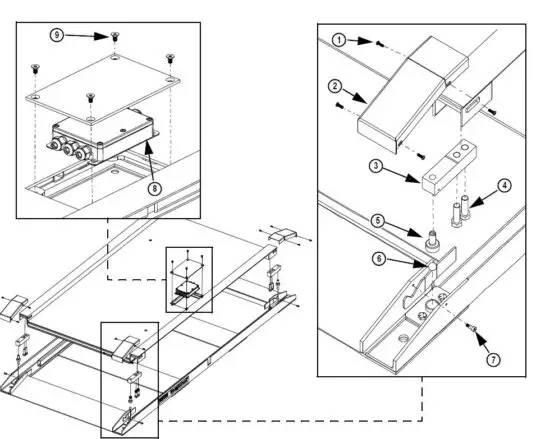 9
8
1
2
3
4
5
6
7