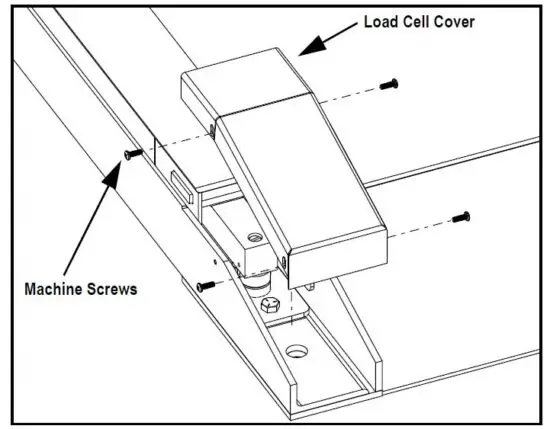 Load Cell Cover

Machine Screws