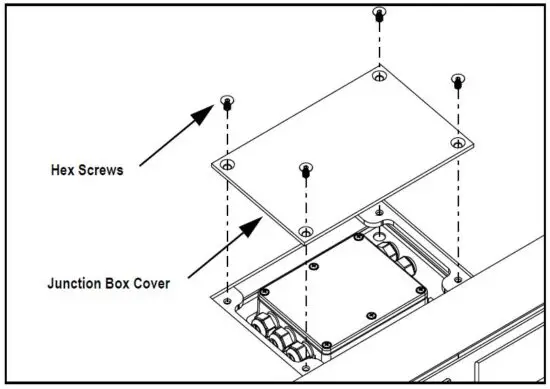 Hex Screws

Junction Box Cover