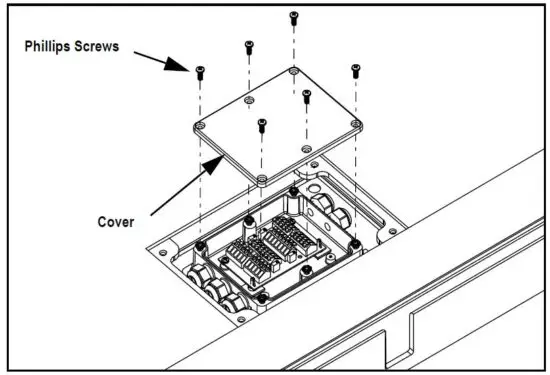 Phillips Screws

Cover