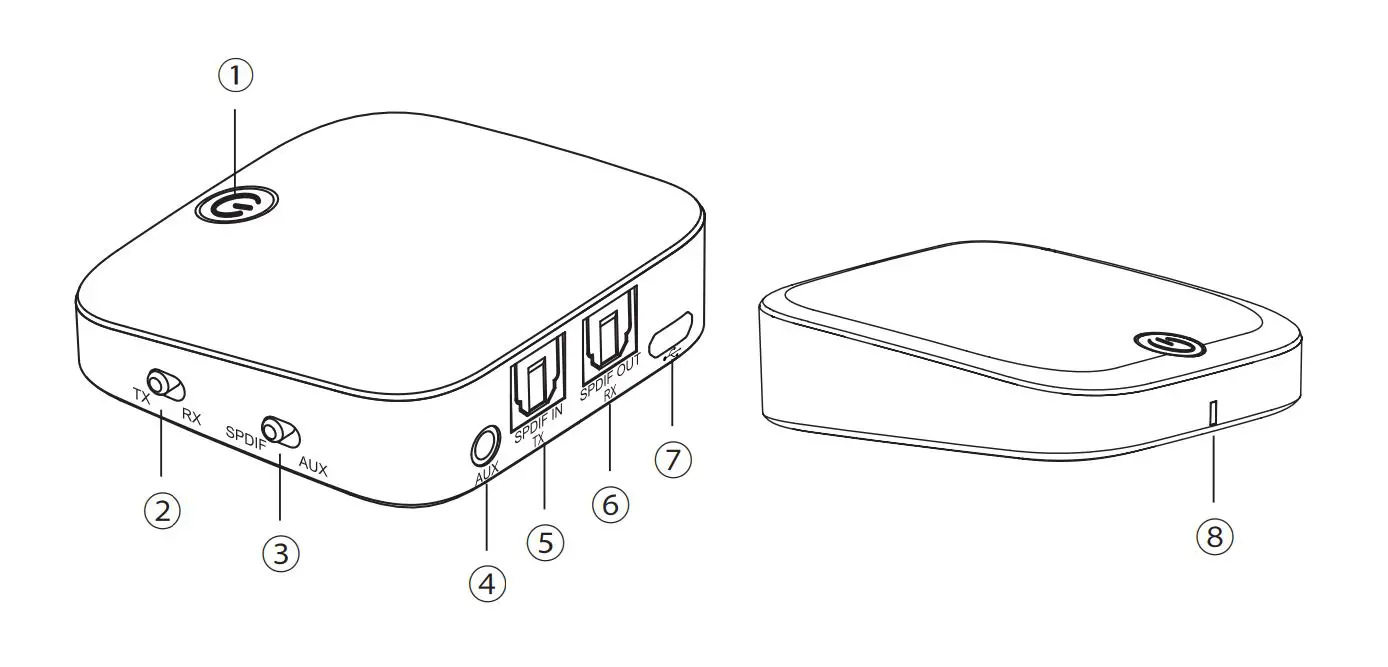 ①

TX RX

SPDIF AUX

AUX

SPDIF IN
TX

SPDIF OUT
RX

②

③

④

⑤

⑥

⑦

⑧