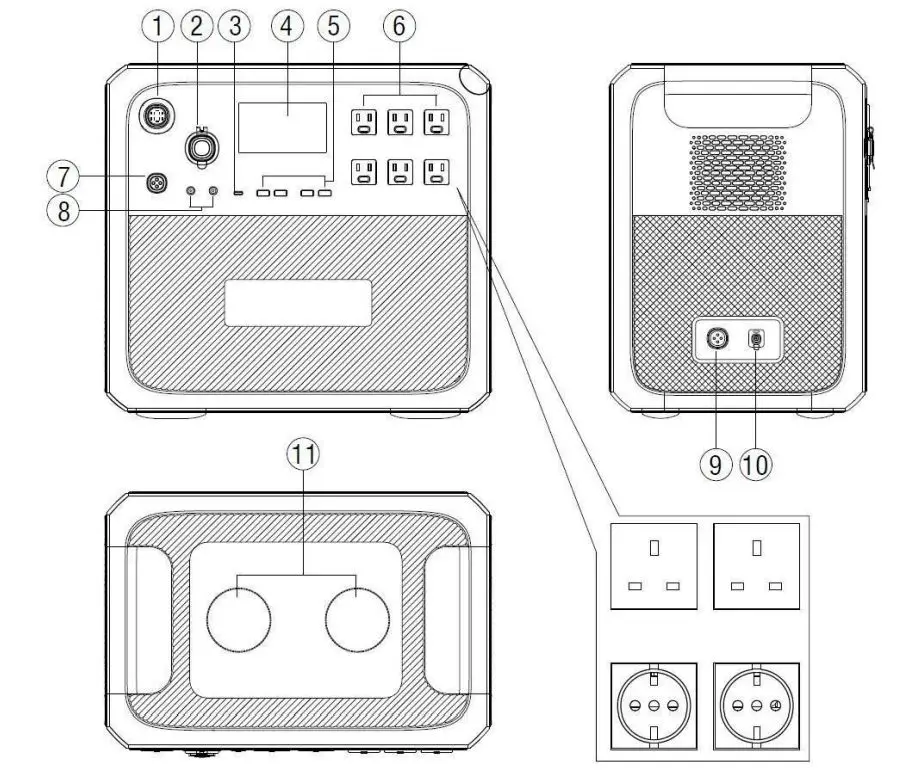 1
2
3
4
5
6
7
8
9
10
11