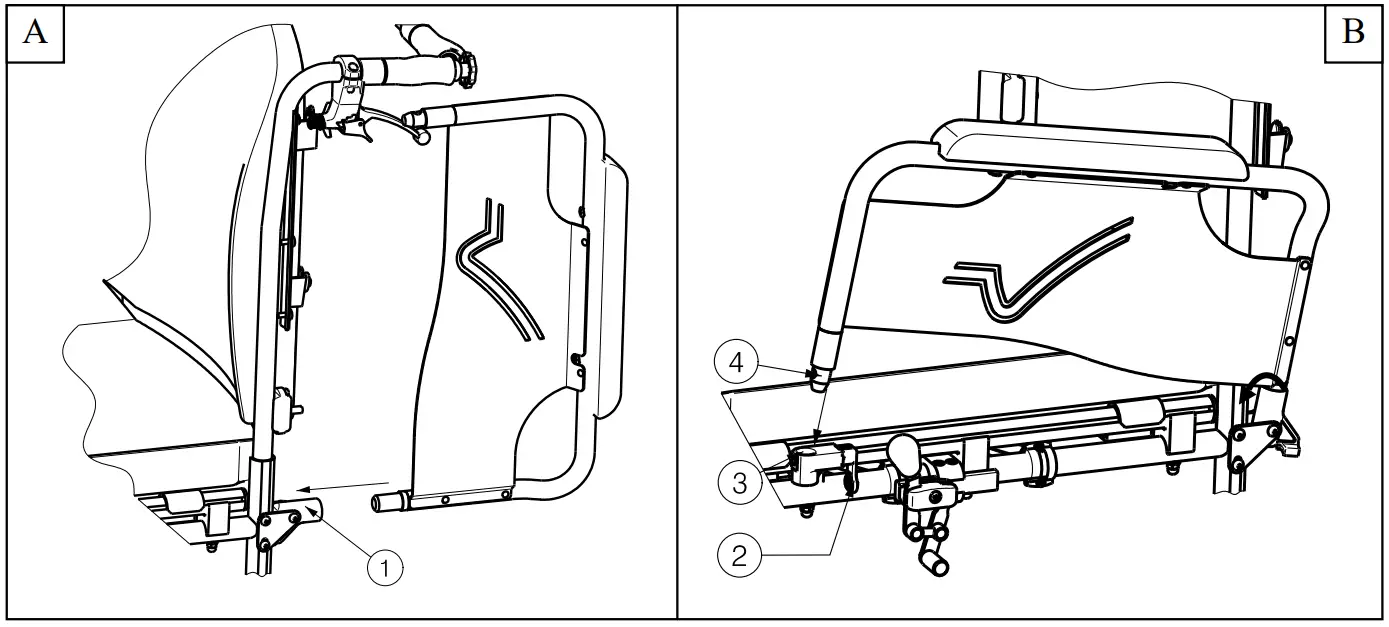 A

1

B

4

3

2