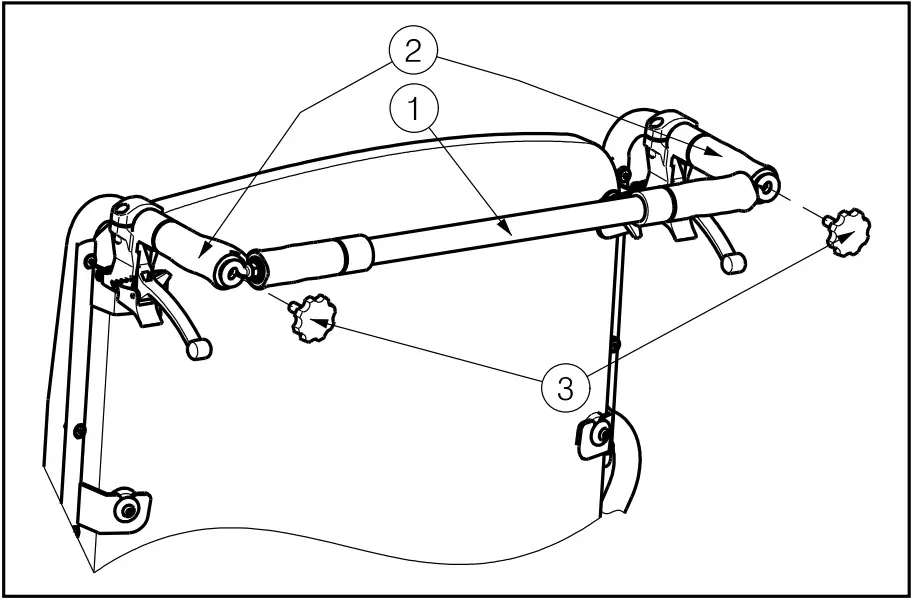 2
1
3