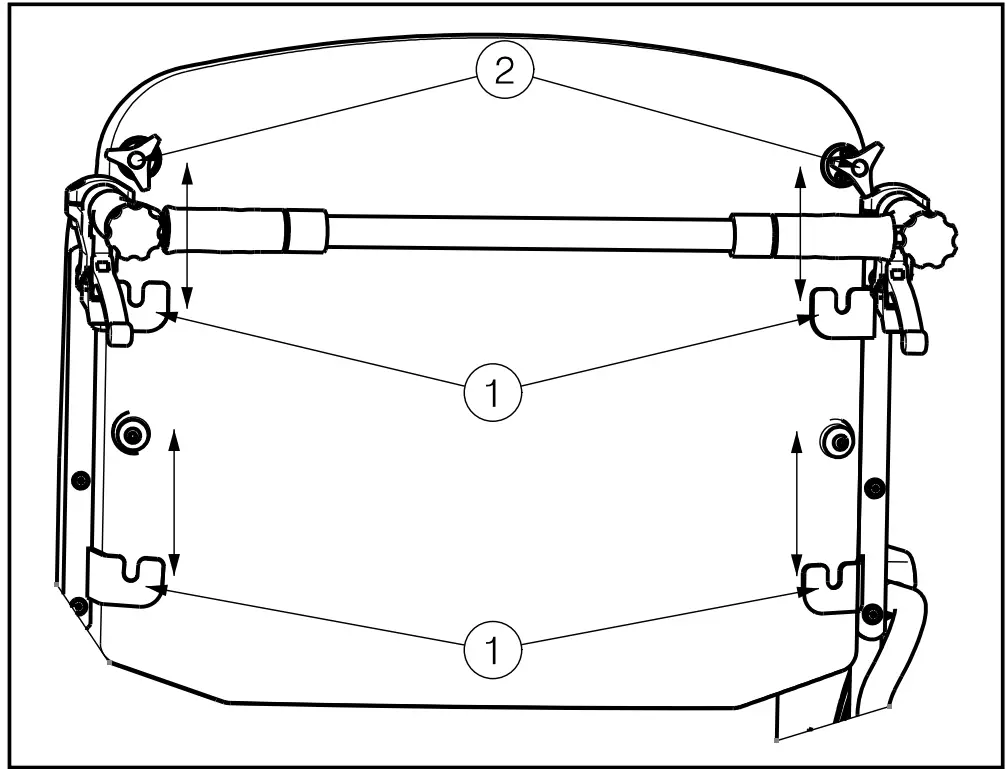 2

1

1