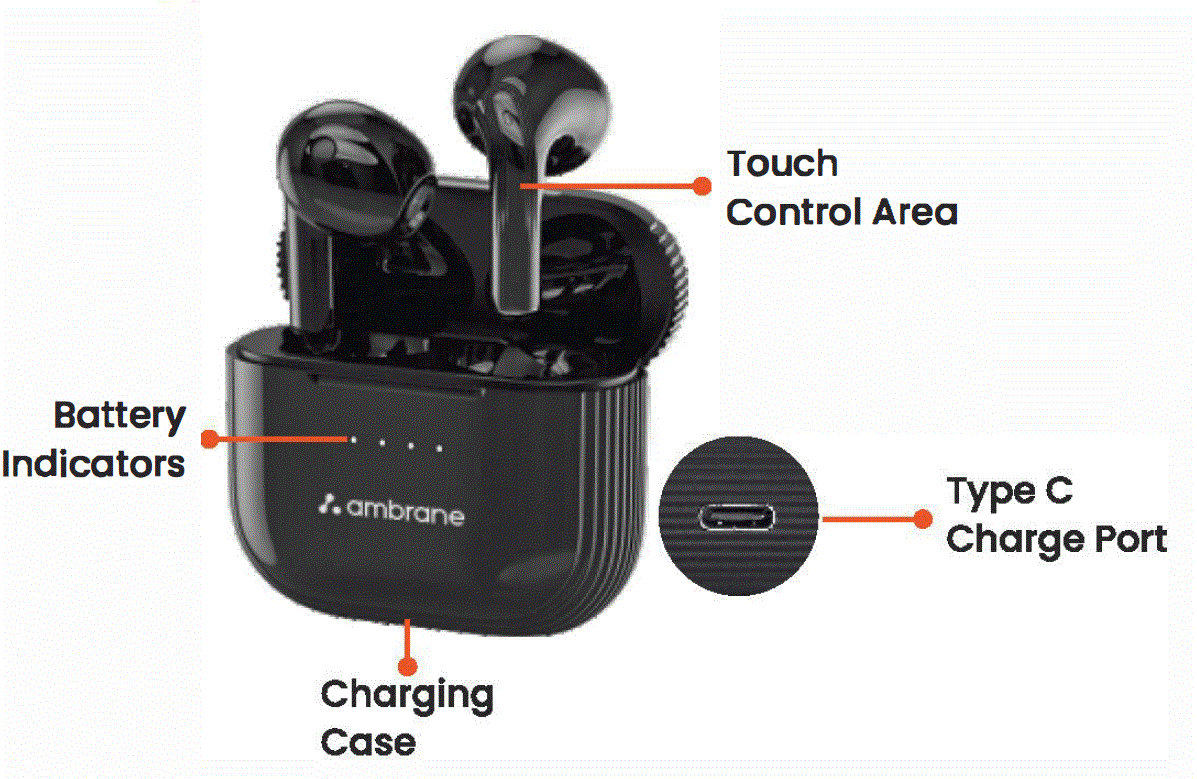 Touch Control Area

Battery Indicators

ambrane

Type C Charge Port

Charging Case