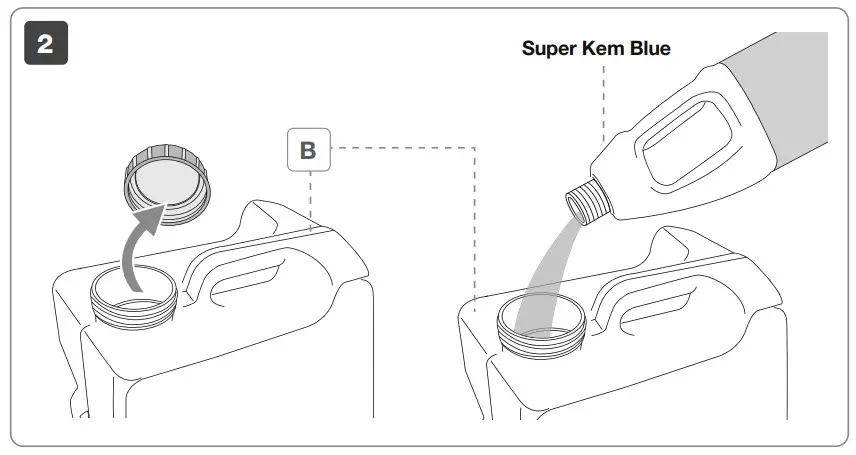 2

Super Kem Blue

B