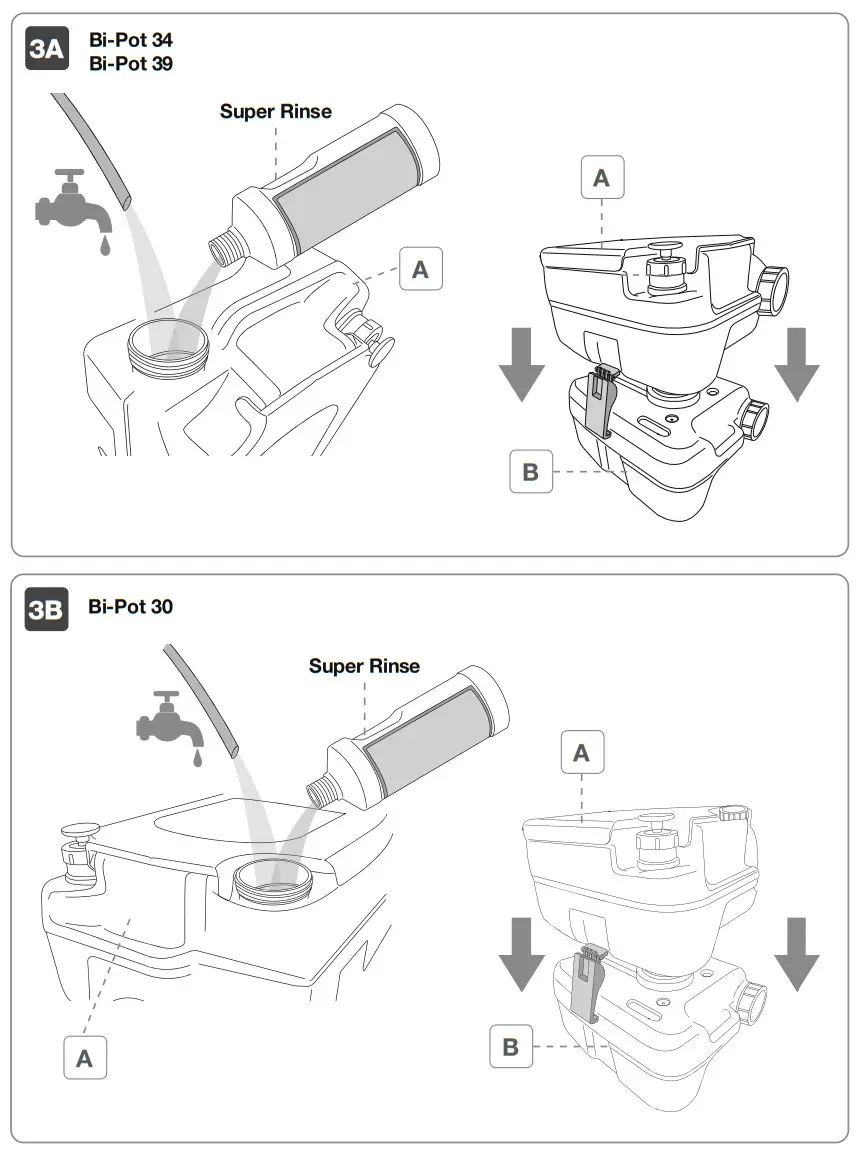 3A Bi-Pot 34
Bi-Pot 39

Super Rinse

A

A

B

3B Bi-Pot 30

Super Rinse

A

A

B