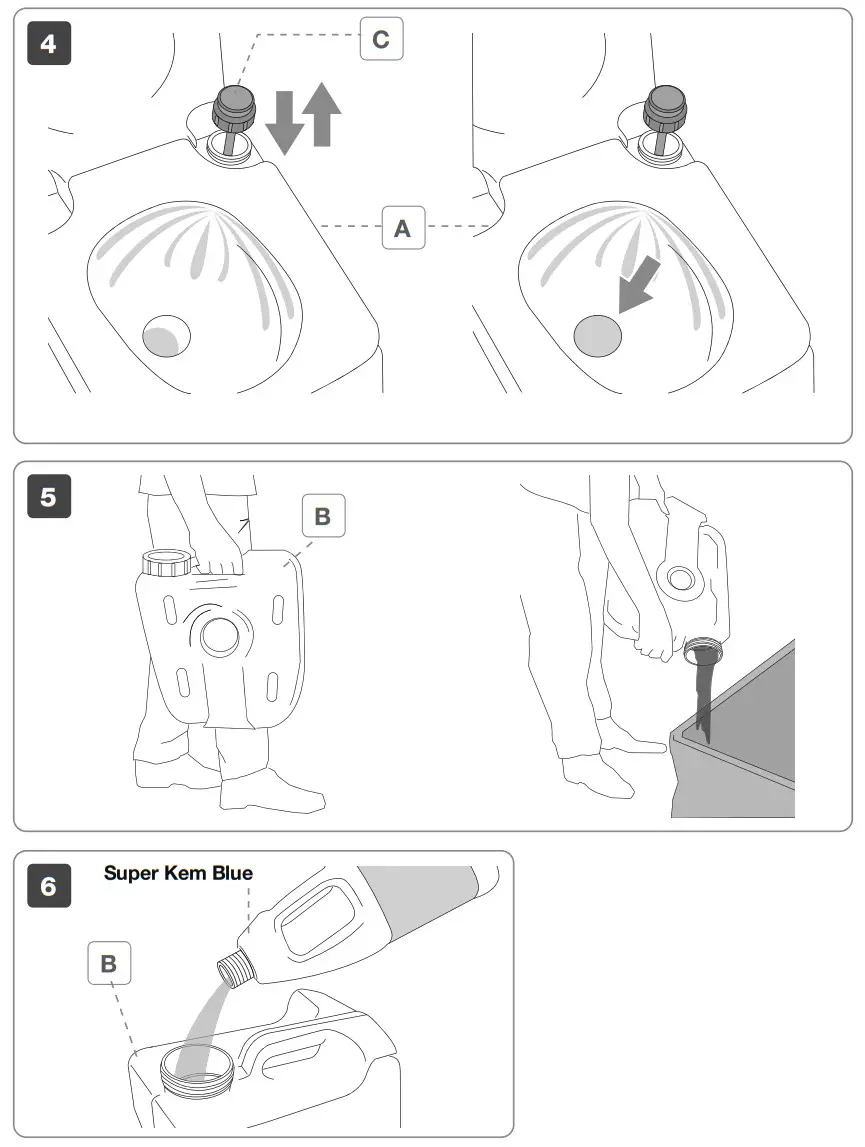 4
C
A

5
B

6
Super Kem Blue
B