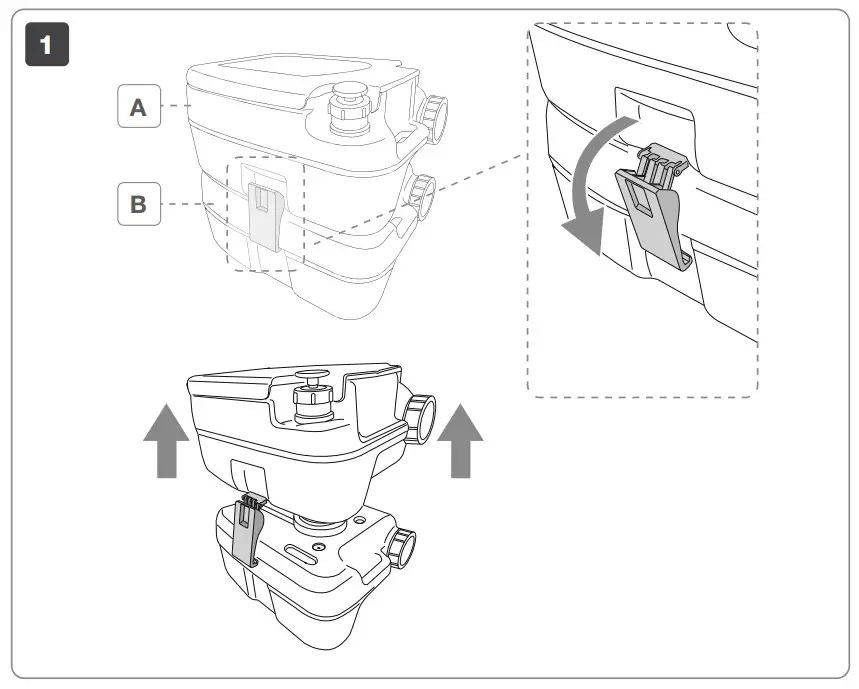 1

A

B