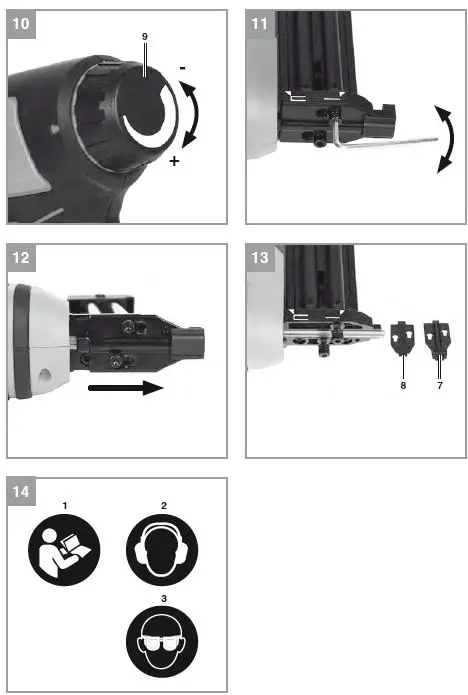 10

9

-

+

11

12

13

8

7

14

1

2

3