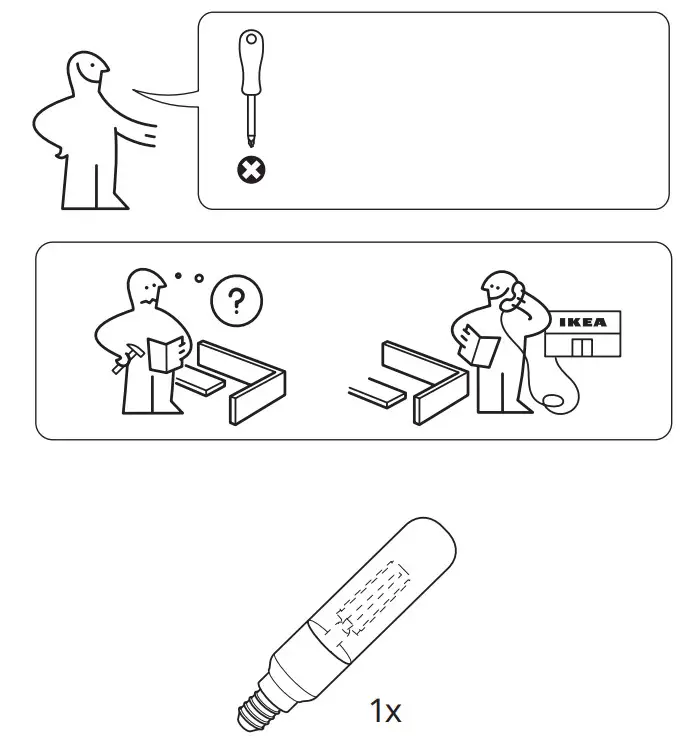 ?

IKEA

1x