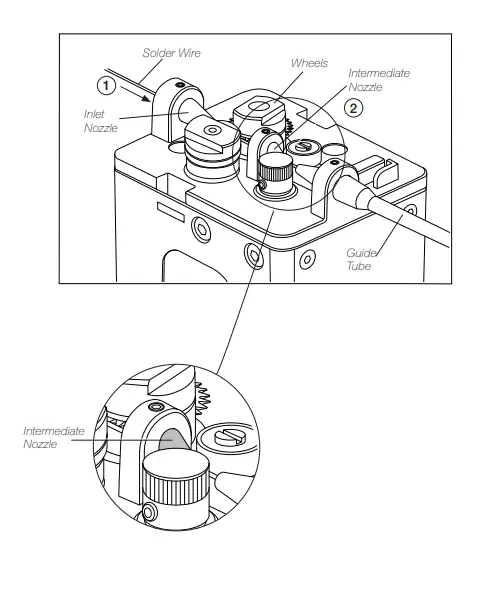 Solder Wire
1
Inlet Nozzle
Wheels
Intermediate Nozzle
2
Guide Tube
Intermediate Nozzle