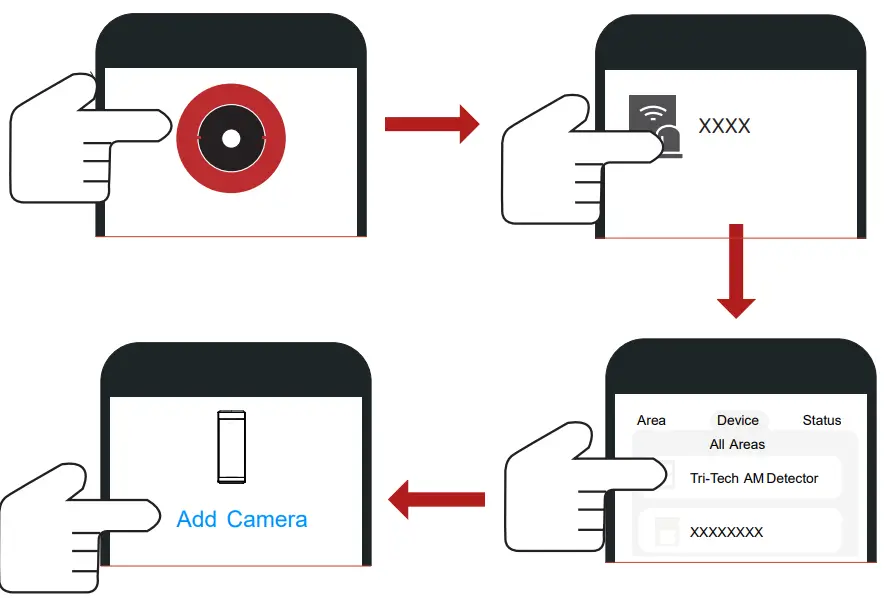 XXXX

Area Device Status
All Areas
Tri-Tech AM Detector
XXXXXXXX

Add Camera