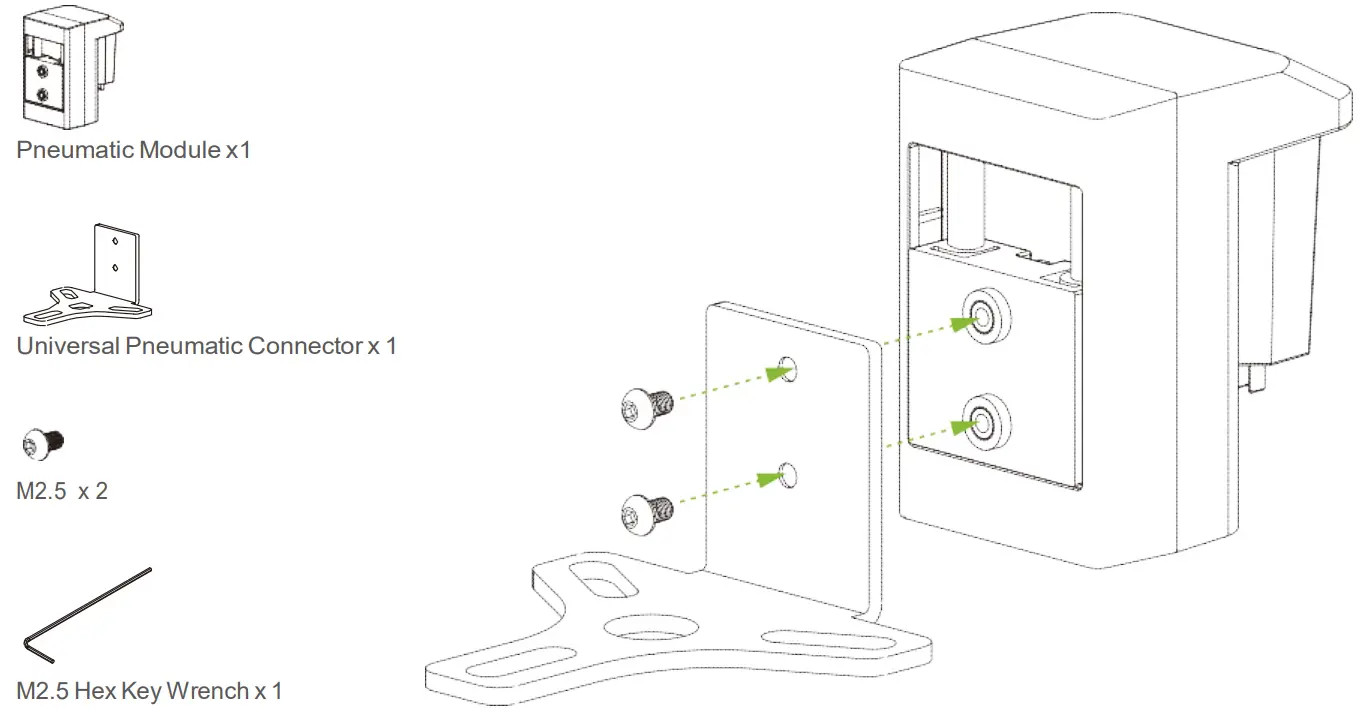 Pneumatic Module x1

Universal Pneumatic Connector x 1

M2.5 x 2

M2.5 Hex Key Wrench x 1