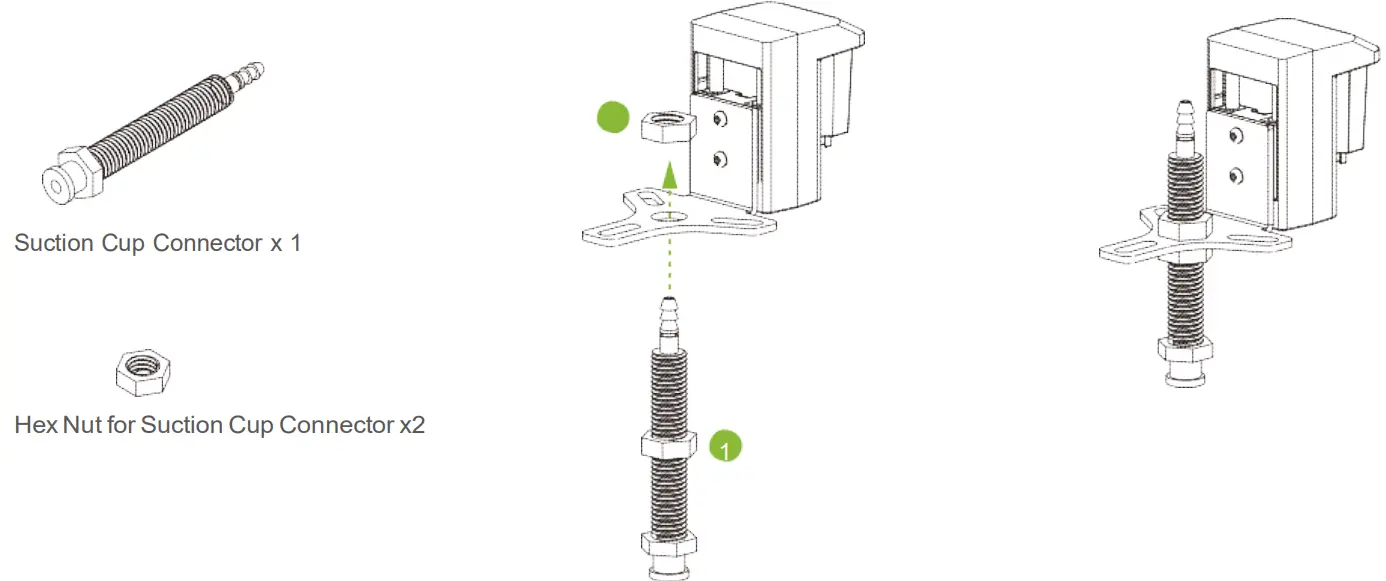 Suction Cup Connector x 1

Hex Nut for Suction Cup Connector x2

1