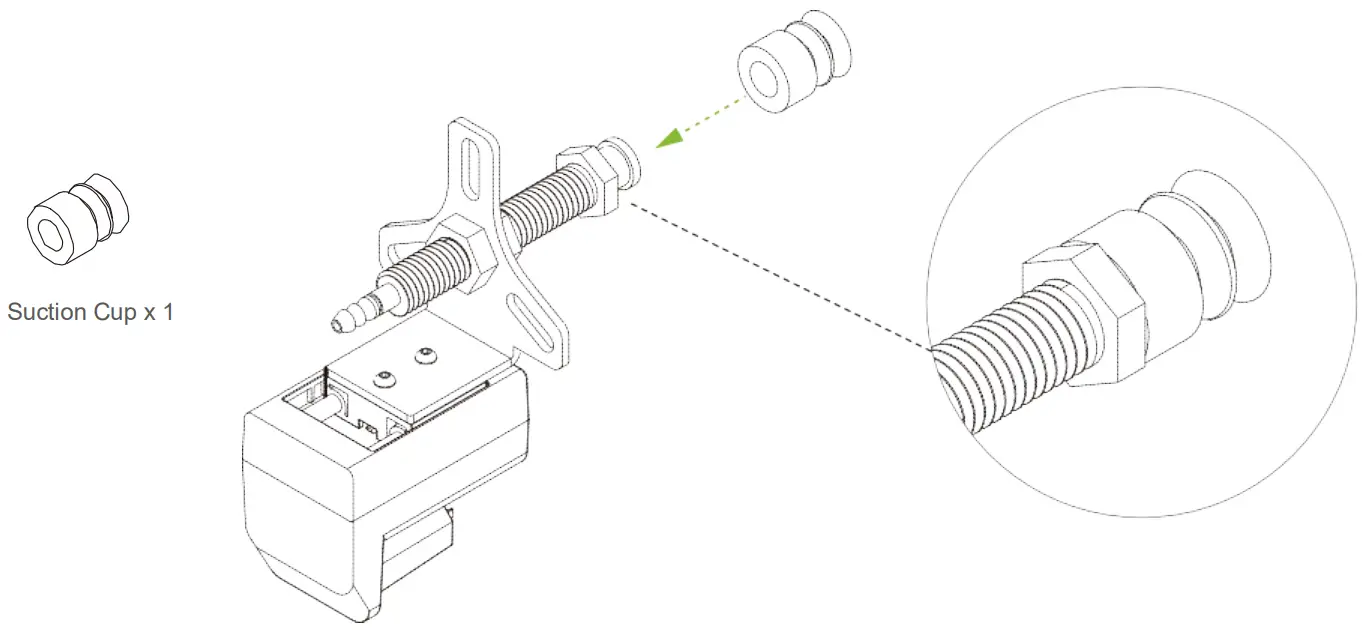 Suction Cup x 1