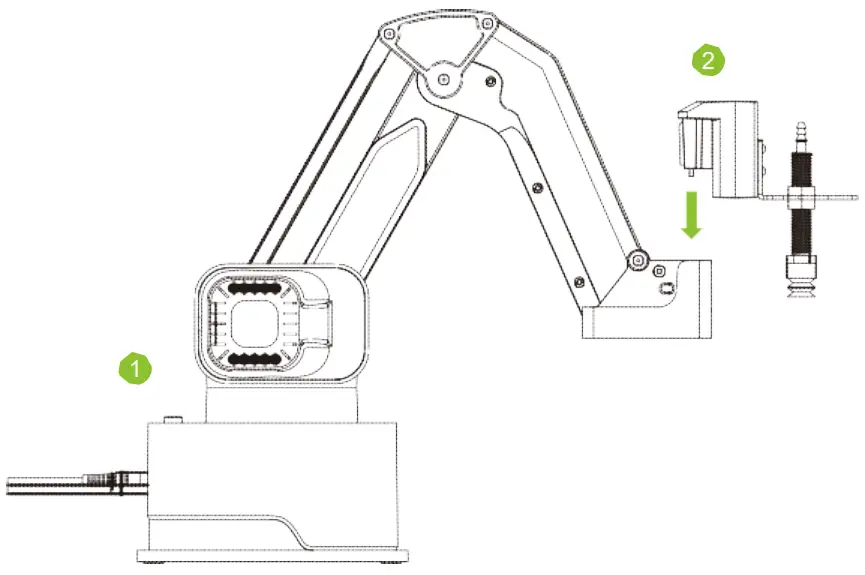 2

1