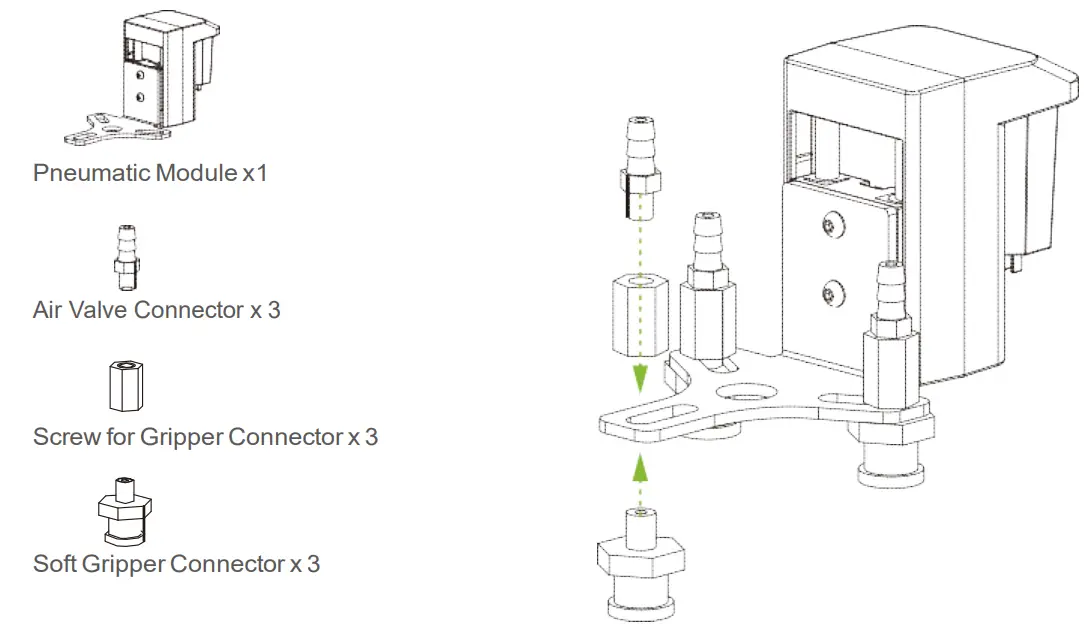 Pneumatic Module x1

Air Valve Connector x 3

Screw for Gripper Connector x 3

Soft Gripper Connector x 3