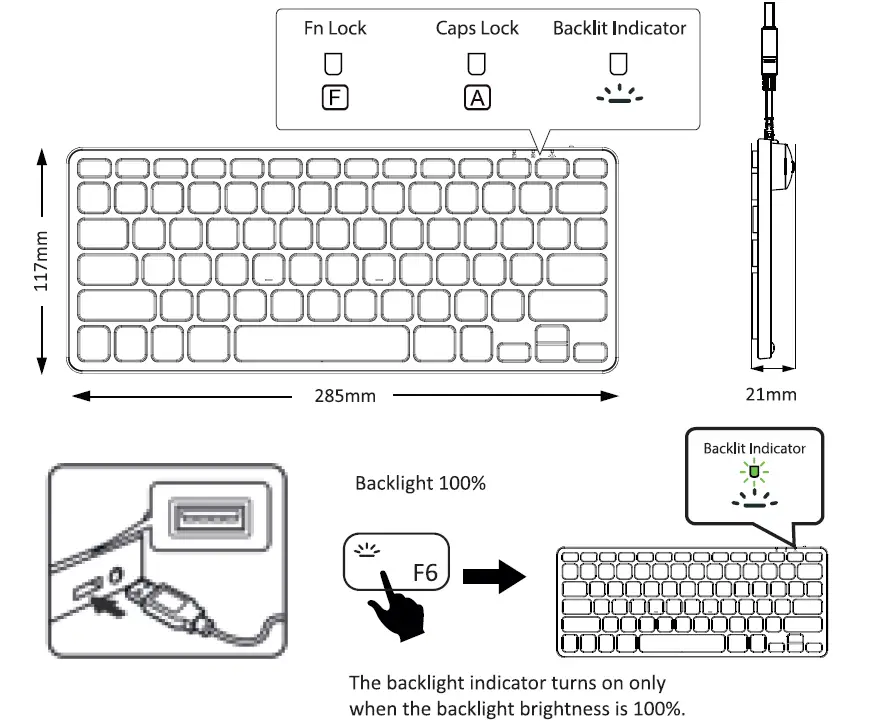 Fn Lock
F

Caps Lock
A

Backlit Indicator

117mm

285mm

21mm

Backlight 100%

F6

Backlit Indicator

The backlight indicator turns on only when the backlight brightness is 100%.