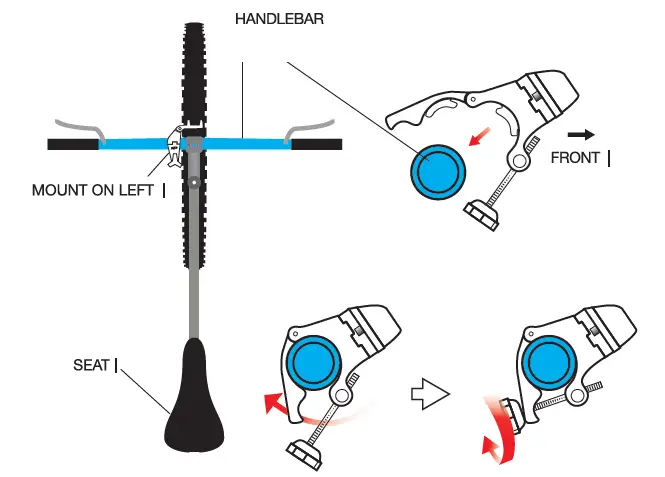 HANDLEBAR

MOUNT ON LEFT |

FRONT |

SEAT |