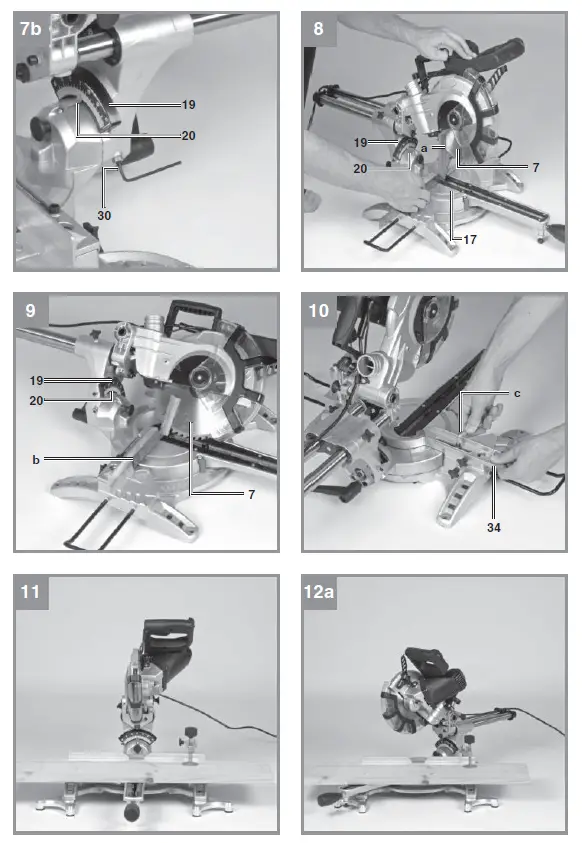 7b
19
20
30

8
19
a
20
7
17

9
19
20
b
7

10
c
34

11

12a