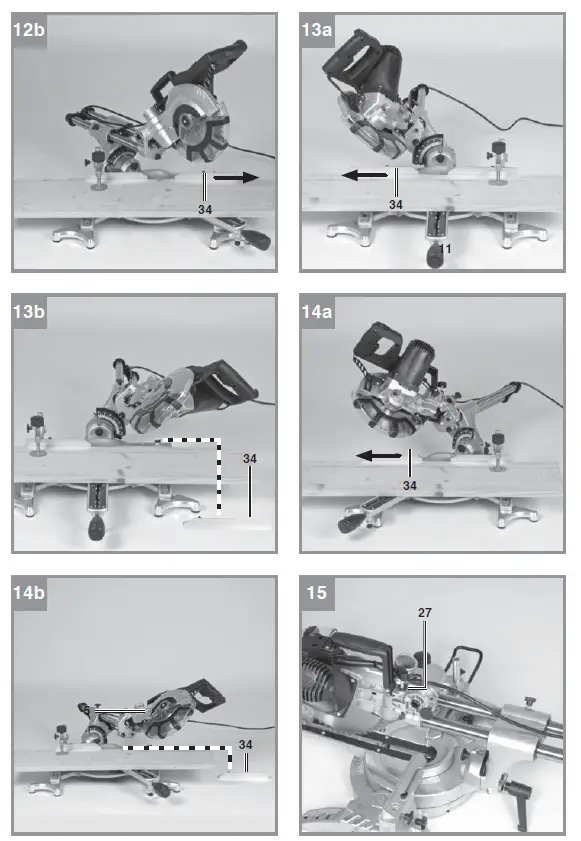 12b

34

13a

34

11

13b

34

14a

34

14b

34

15

27