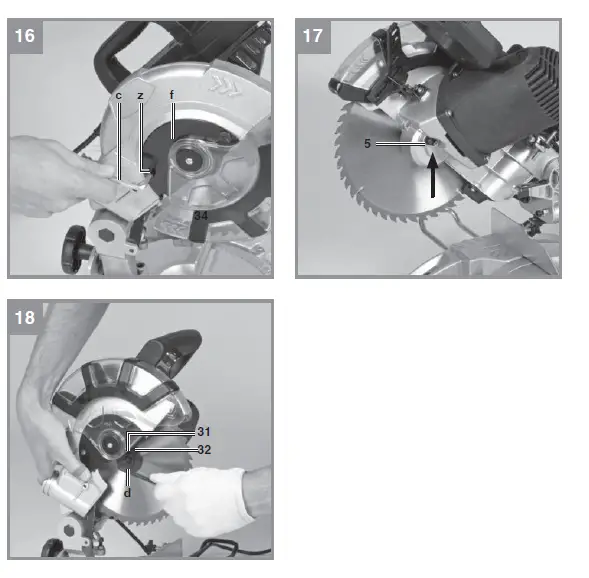 16

c
z
f
34

17

5

18

31
32
d