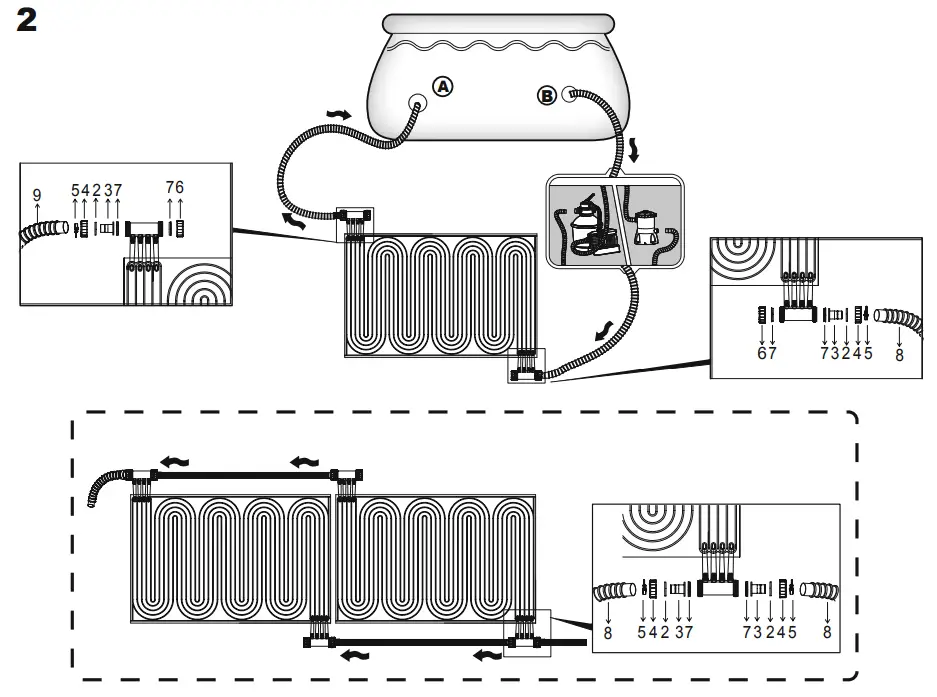 2

A

B

9 5 4 2 3 7 7 6

6 7 7 3 2 4 5 8

8 5 4 2 3 7 7 3 2 4 5 8