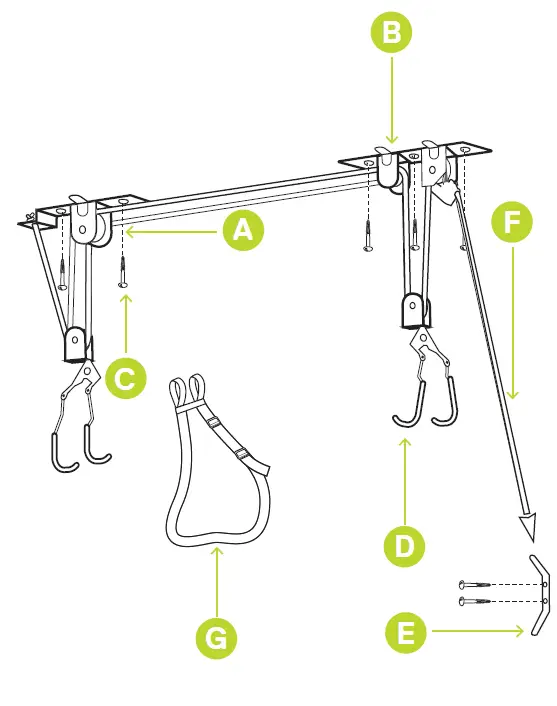 B
A
F
C
D
G
E