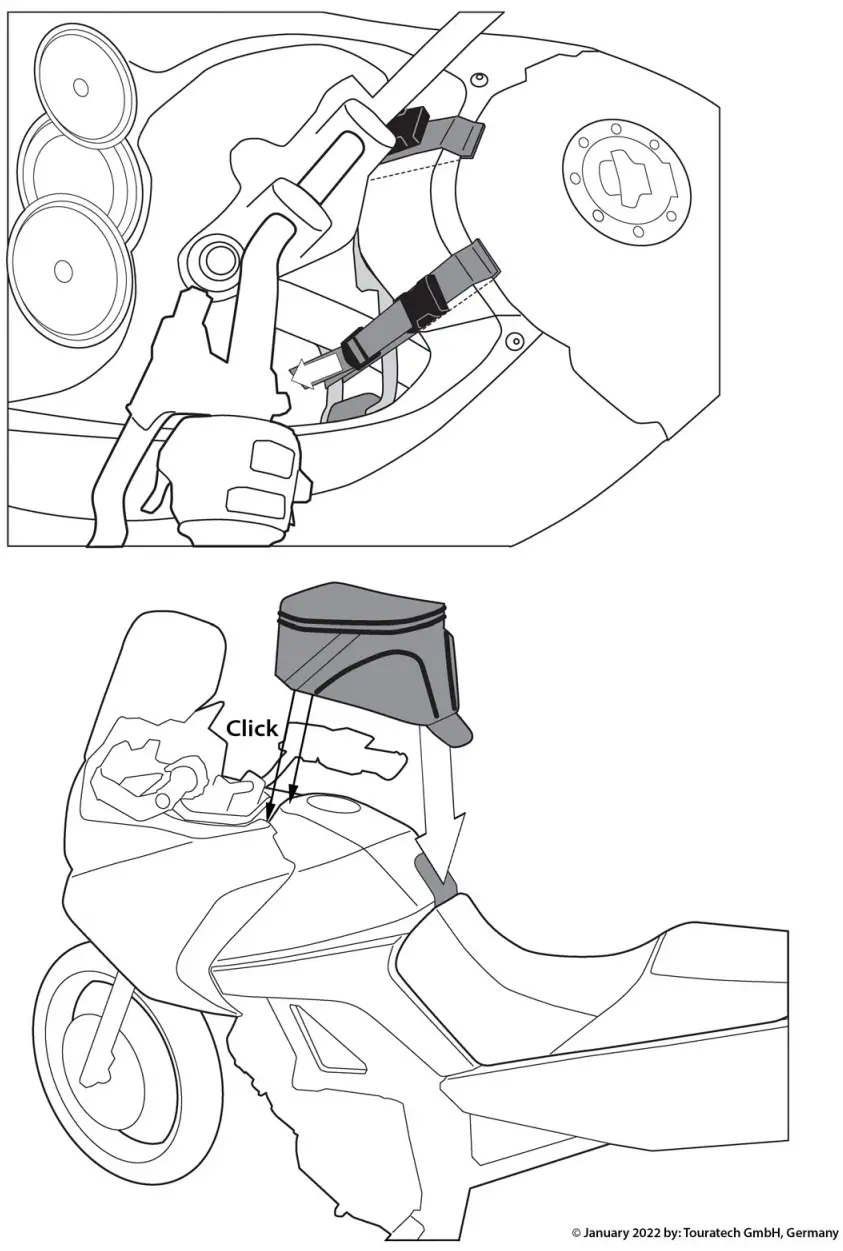 Click

© January 2022 by: Touratech GmbH, Germany