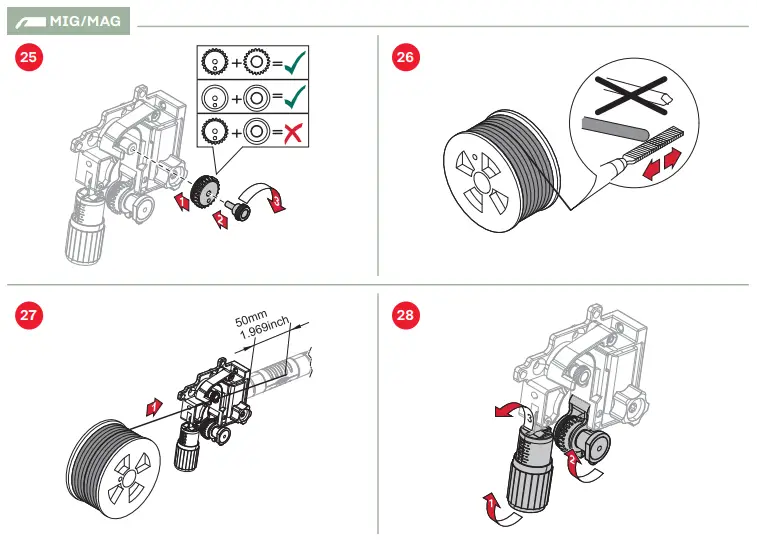 MIG/MAG

25

1
2
3

26

27

50mm
1.969inch

1

28

3
2
1