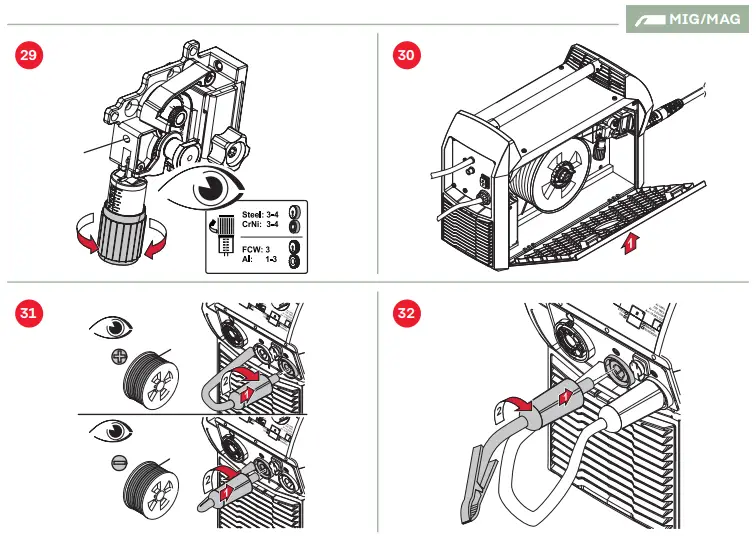 MIG/MAG

29

Steel: 3-4
CrNi: 3-4

FCW: 3
Al: 1-3

30

1

31

2

1

2

1

32

2

1