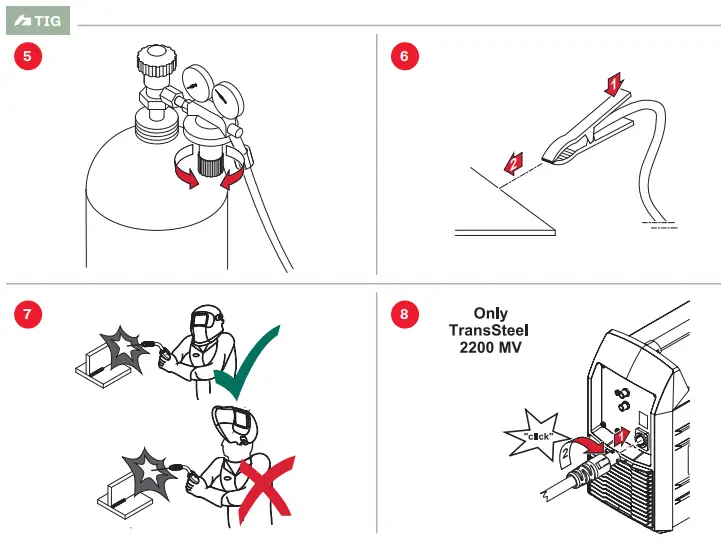 TIG

5

6

1

2

7

8

Only TransSteel 2200 MV

"click"

2

1