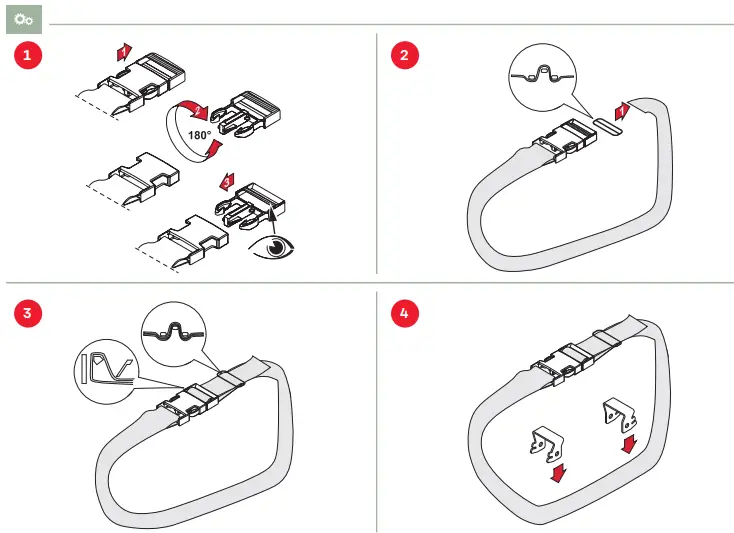 1

1

2

180°

3

2

3

4