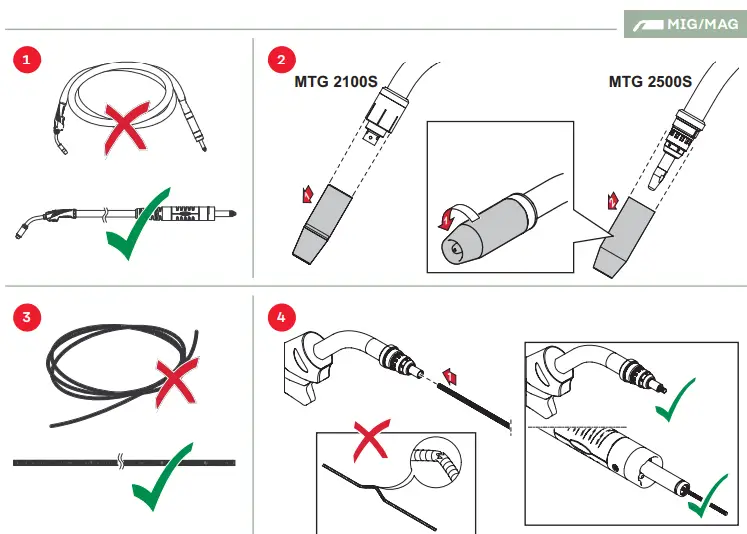 MIG/MAG

1

2

MTG 2100S

MTG 2500S

1

1

2

3

4

1