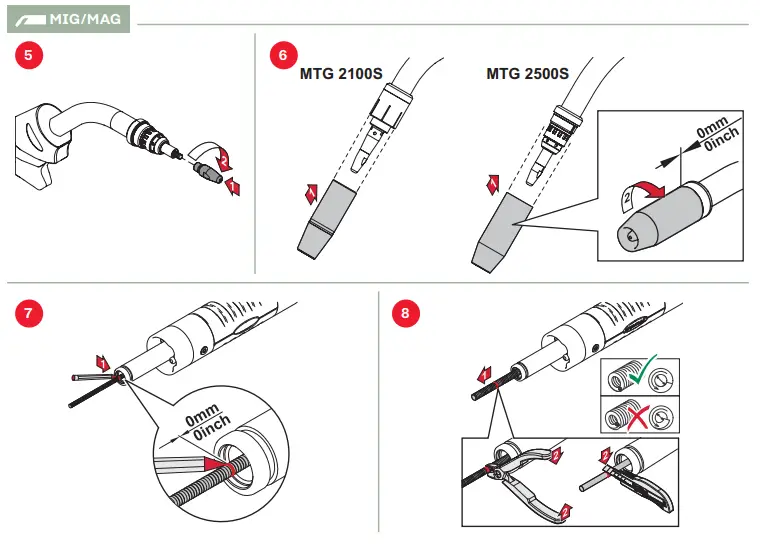 MIG/MAG

5

2

1

6

MTG 2100S

1

MTG 2500S

1

0mm
0inch

2

7

1

0mm
0inch

8

1

2

2

2