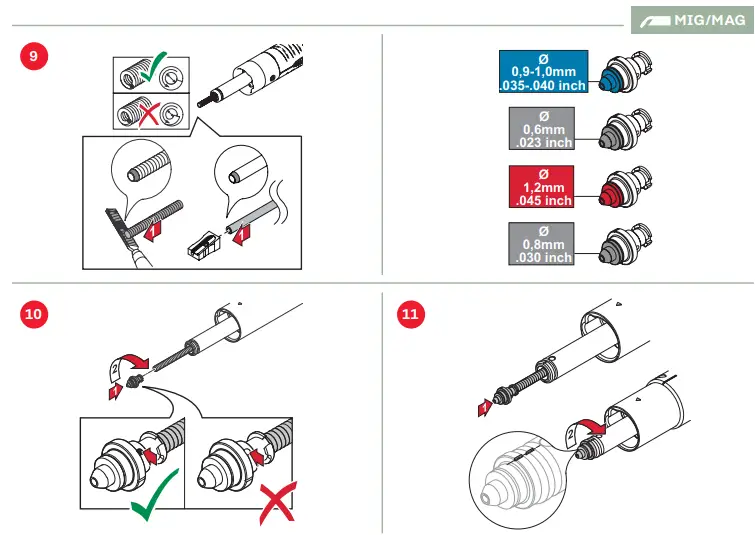 MIG/MAG

9

1

1

Ø
0,9-1,0mm
.035-.040 inch

Ø
0,6mm
.023 inch

Ø
1,2mm
.045 inch

Ø
0,8mm
.030 inch

10

2

1

11

1

2