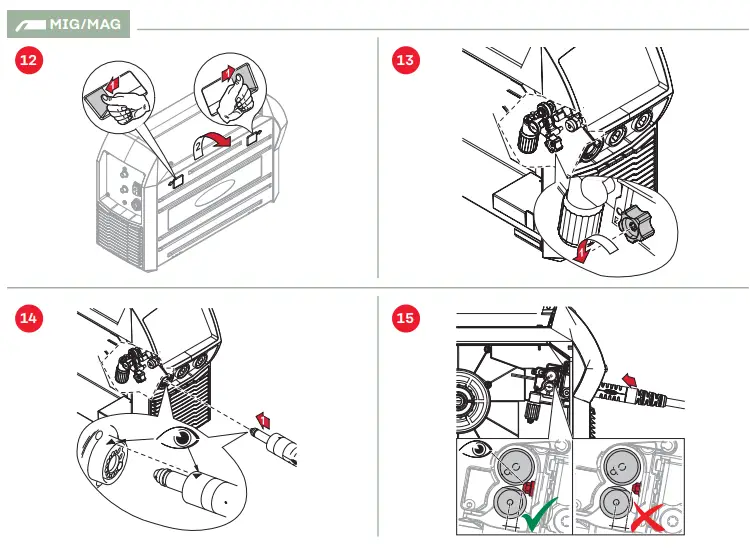 MIG/MAG

12

1

1

2

13

1

14

1

15