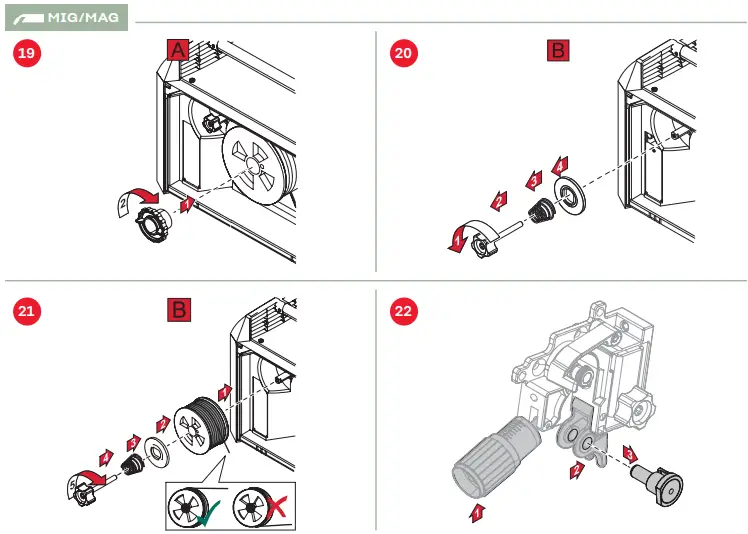 MIG/MAG

19

A

2

1

20

B

1

2

3

4

21

B

1

2

3

4

5

22

1

2

3