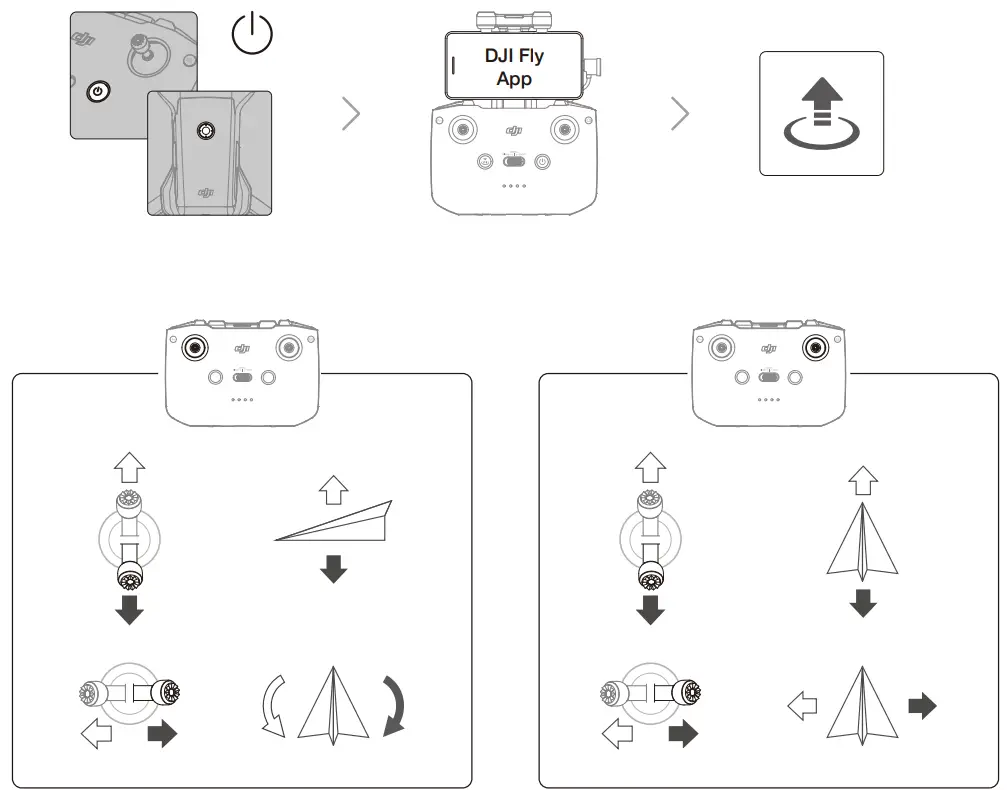 DJI Fly App