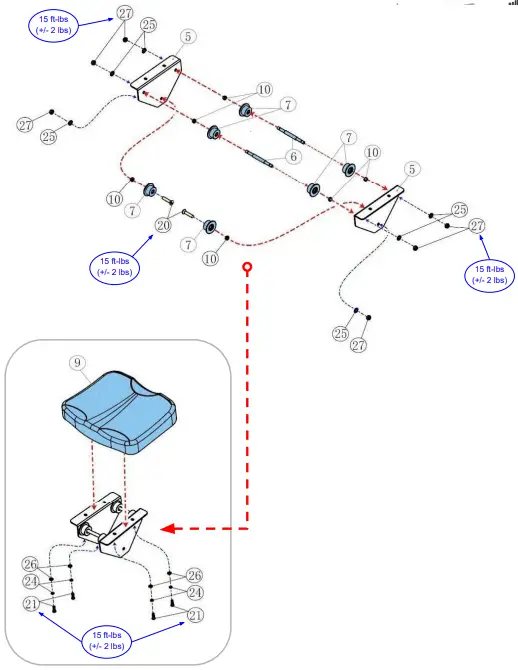 15 ft-lbs
(+/- 2 lbs)

27
25
5
10
7
27
25
6
7
10
5
10
7
20
7
10
25
27
15 ft-lbs
(+/- 2 lbs)

15 ft-lbs
(+/- 2 lbs)

25
27

9

26
24
21
26
24
21

15 ft-lbs
(+/- 2 lbs)