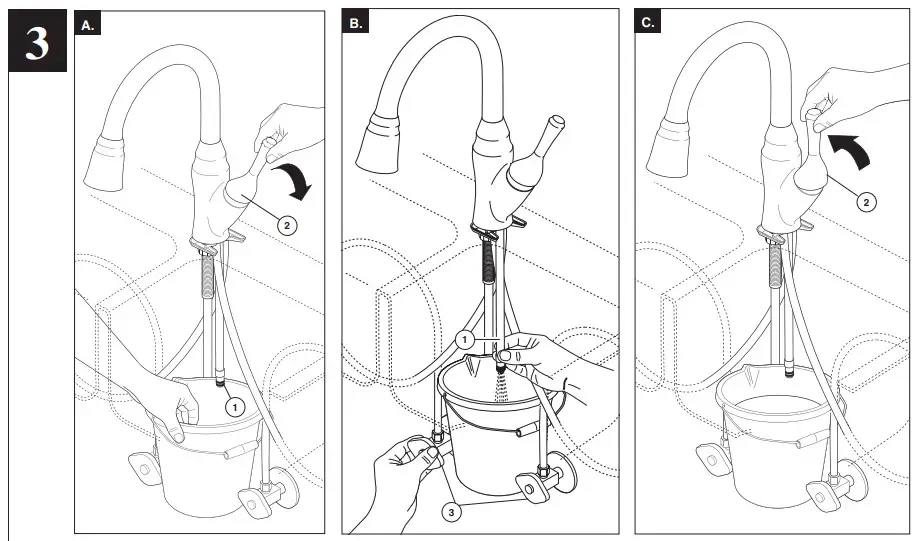 3

A.

2

1

B.

1

3

C.

2